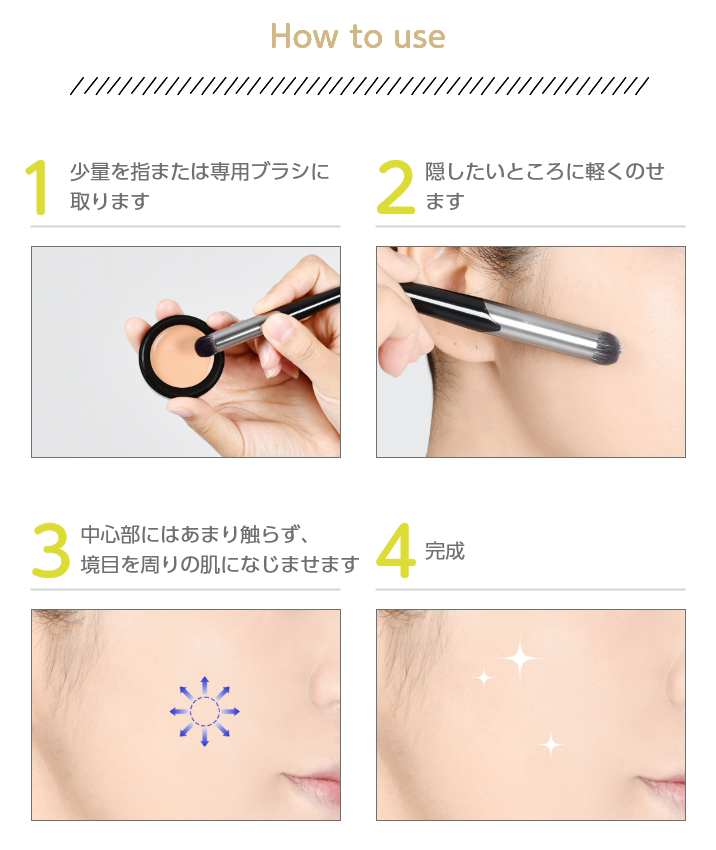 How to use

1 少量を指または専用ブラシに取ります

2 隠したいところに軽くのせます

3 中心部にはあまり触らず、境目を周りの肌になじませます

4 完成