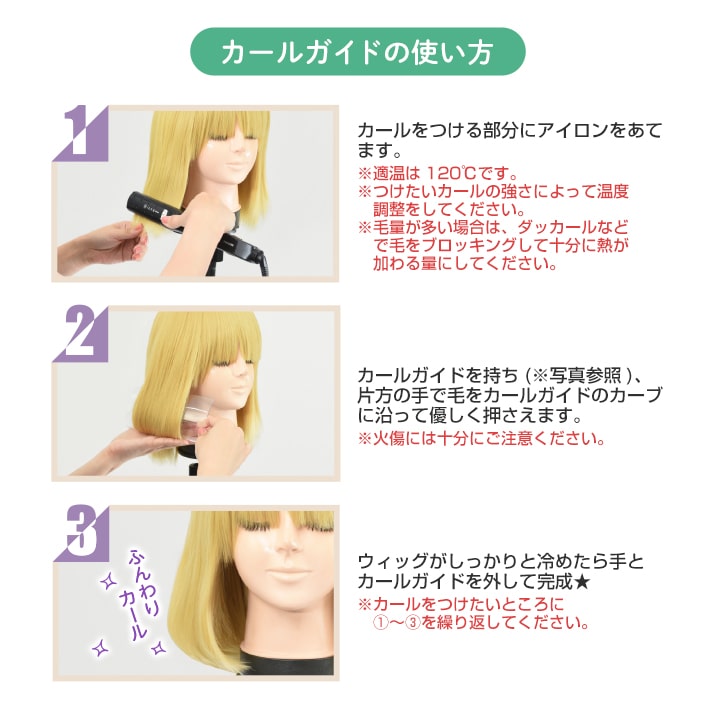 カールガイドの使い方

1

カールをつける部分にアイロンをあてます。
※適温は 120℃です。
※つけたいカールの強さによって温度調整をしてください。
※毛量が多い場合は、ダッカールなどで毛をブロッキングして十分に熱が加わる量にしてください。

2

カールガイドを持ち（※写真参照）、片方の手で毛をカールガイドのカーブに沿って優しく押さえます。
※火傷には十分にご注意ください。

3

ふんわりカール

ウィッグがしっかりと冷めたら手とカールガイドを外して完成★
※カールをつけたいところに①〜③を繰り返してください。