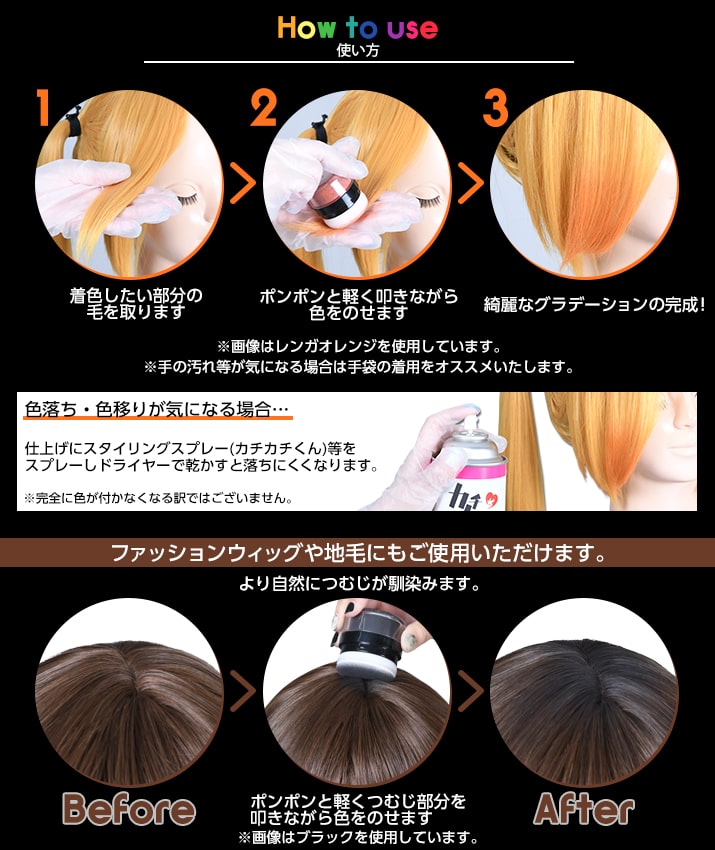 How to use
使い方

1
着色したい部分の毛を取ります

2
ポンポンと軽く叩きながら色をのせます

3
綺麗なグラデーションの完成!

※画像はレンガオレンジを使用しています。
※手の汚れ等が気になる場合は手袋の着用をオススメいたします。

色落ち・色移りが気になる場合…

仕上げにスタイリングスプレー(カチカチくん)等をスプレーしドライヤーで乾かすと落ちにくくなります。

※完全に色が付かなくなる訳ではございません。

カチ

ファッションウィッグや地毛にもご使用いただけます。

より自然につむじが馴染みます。

Before

ポンポンと軽くつむじ部分を叩きながら色をのせます
※画像はブラックを使用しています。

After