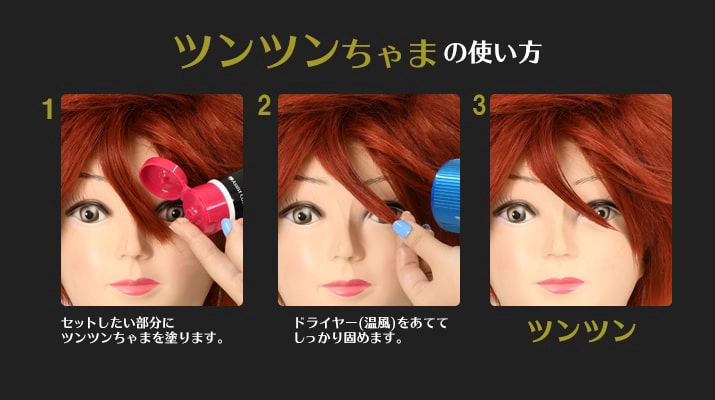 ツンツンちゃまの使い方

1

セットしたい部分に
ツンツンちゃまを塗ります。

2

ドライヤー(温風)をあてて
しっかり固めます。

3

ツンツン