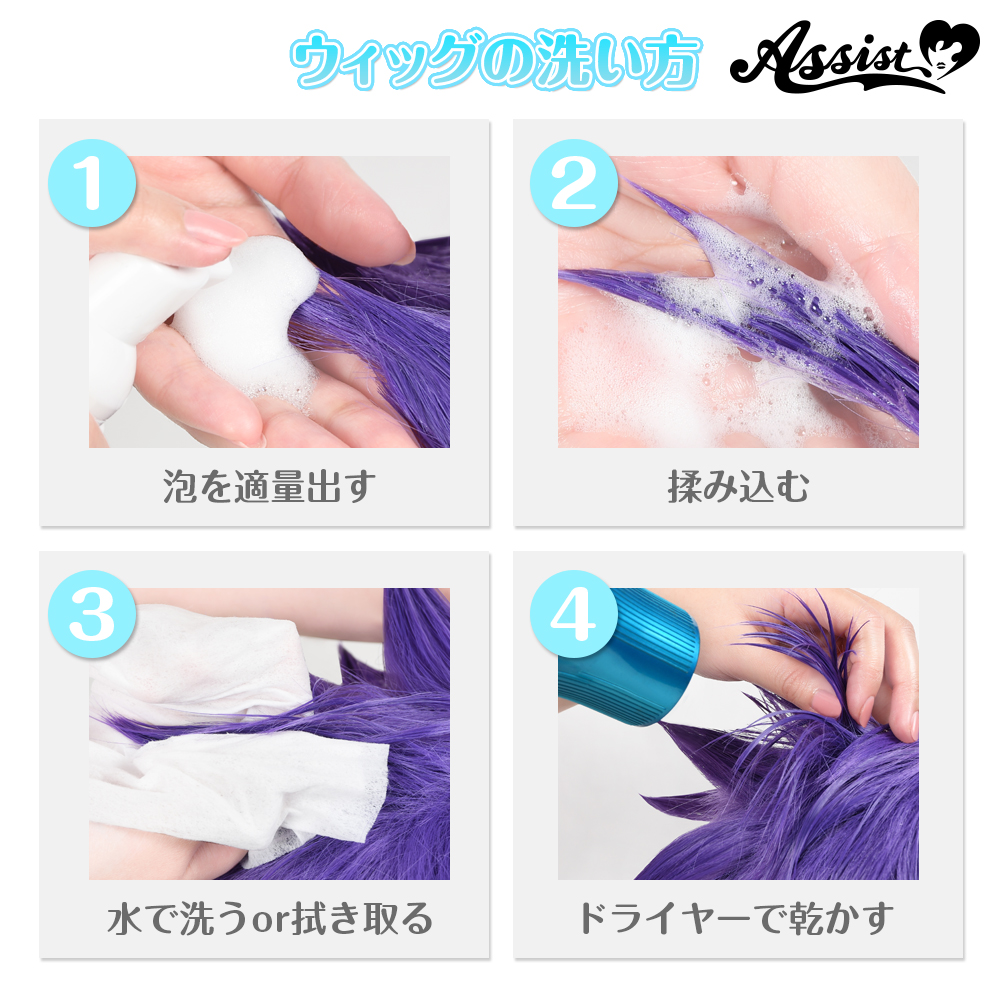 ウィッグの洗い方

Assist

1

泡を適量出す

2

揉み込む

3

水で洗うor拭き取る

4

ドライヤーで乾かす