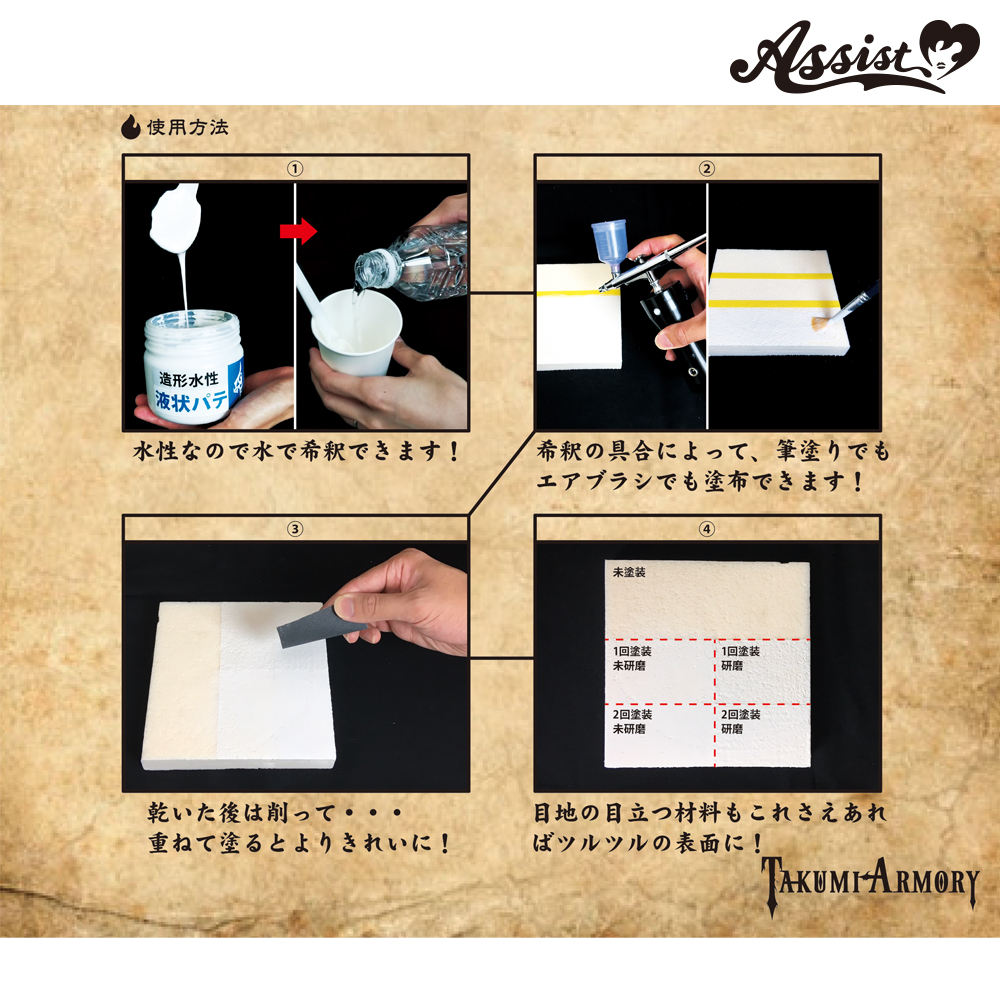 Assist

使用方法

①

造形水性
液状パテ

水性なので水で希釈できます！

②

希釈の具合によって、筆塗りでもエアブラシでも塗布できます！

③

乾いた後は削って・・・
重ねて塗るとよりきれいに！

④

未塗装

1回塗装
未研磨

1回塗装
研磨

2回塗装
未研磨

2回塗装
研磨

目地の目立つ材料もこれさえあればツルツルの表面に！

TAKUMI ARMORY