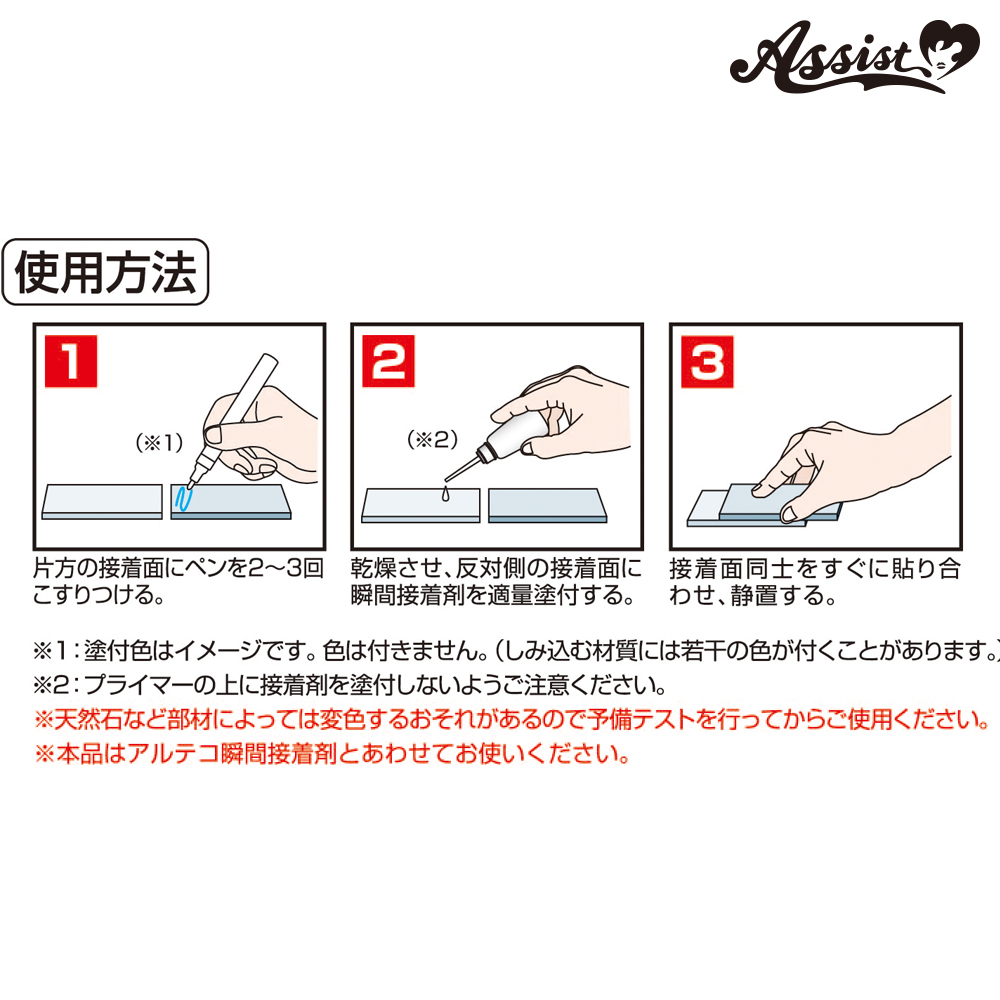 Assist

使用方法

1

(※1)

片方の接着面にペンを2～3回こすりつける。

2

(※2)

乾燥させ、反対側の接着面に瞬間接着剤を適量塗付する。

3

接着面同士をすぐに貼り合わせ、静置する。

※1：塗付色はイメージです。色は付きません。(しみ込む材質には若干の色が付くことがあります。)
※2：プライマーの上に接着剤を塗付しないようご注意ください。
※天然石など部材によっては変色するおそれがあるので予備テストを行ってからご使用ください。
※本品はアルテコ瞬間接着剤とあわせてお使いください。