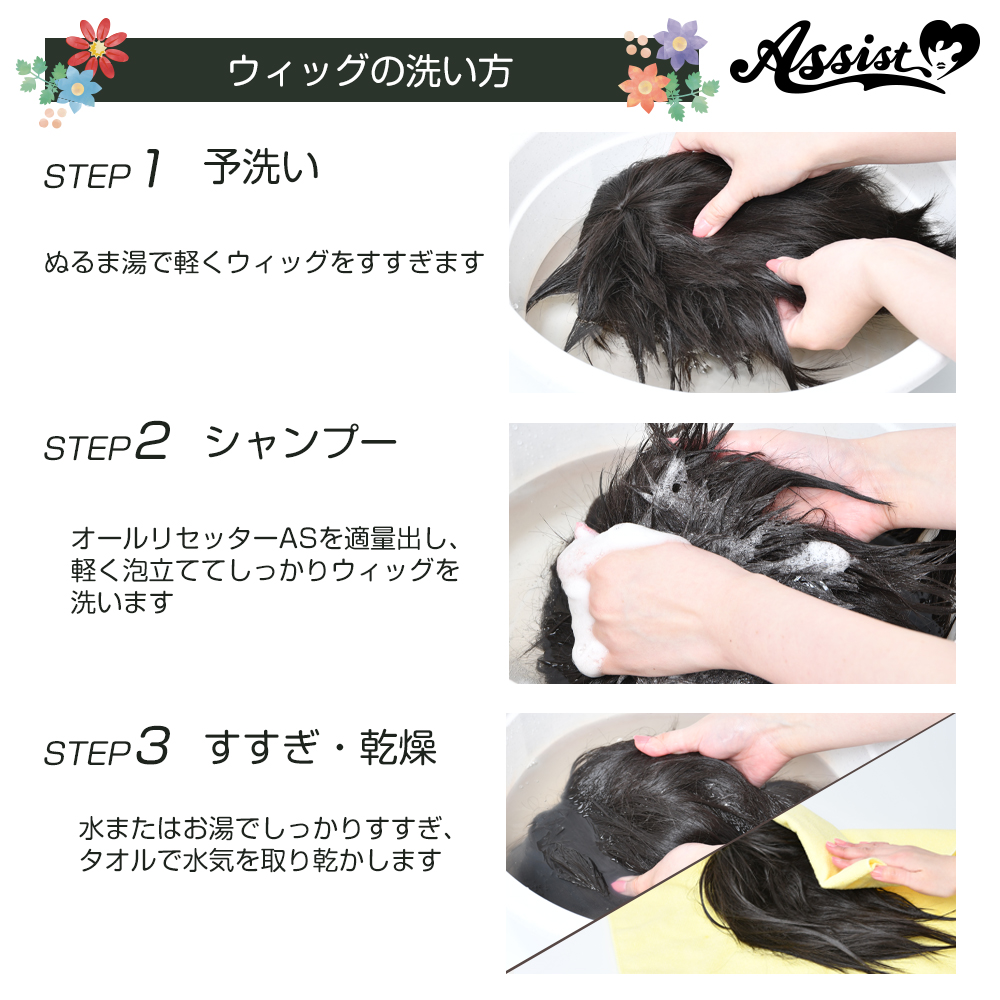 ウィッグの洗い方

Assist

STEP 1 予洗い

ぬるま湯で軽くウィッグをすすぎます

STEP 2 シャンプー

オールリセッターASを適量出し、軽く泡立ててしっかりウィッグを洗います

STEP 3 すすぎ・乾燥

水またはお湯でしっかりすすぎ、タオルで水気を取り乾かします