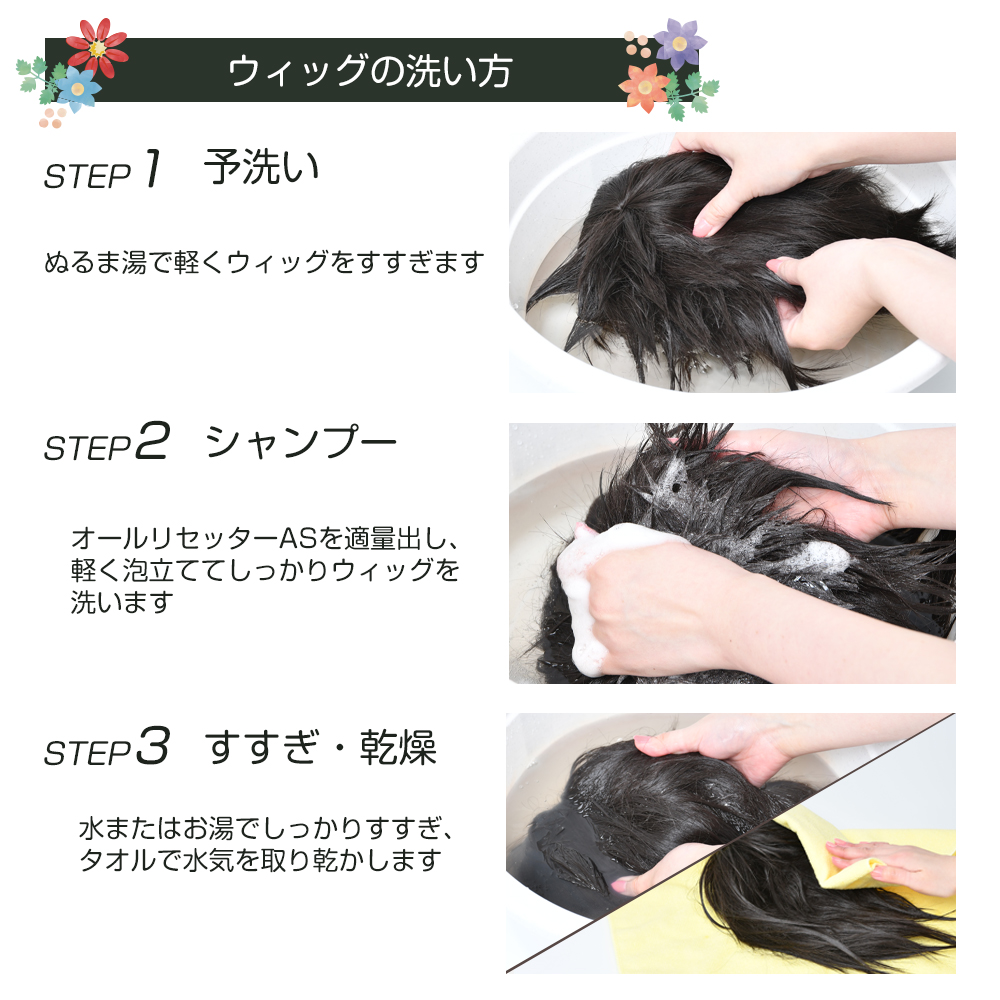 ウィッグの洗い方

STEP 1　予洗い

ぬるま湯で軽くウィッグをすすぎます

STEP 2　シャンプー

オールリセッターASを適量出し、軽く泡立ててしっかりウィッグを洗います

STEP 3　すすぎ・乾燥

水またはお湯でしっかりすすぎ、タオルで水気を取り乾かします